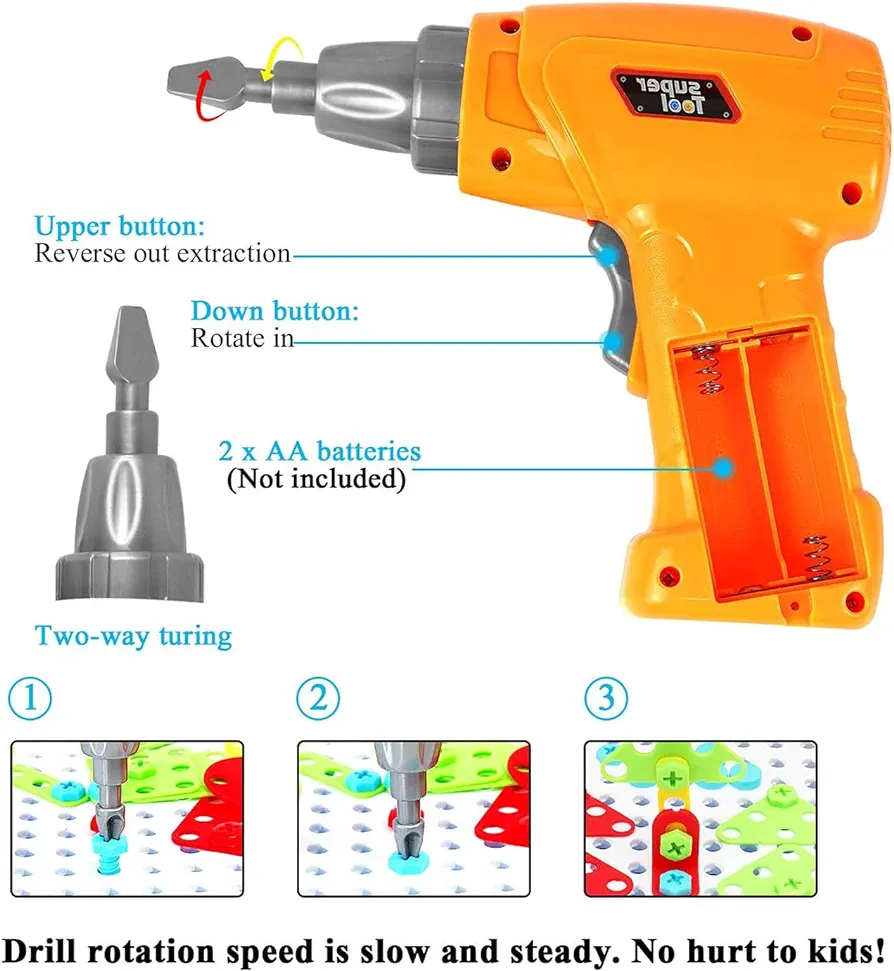 super Tool

Upper button:
Reverse out extraction

Down button:
Rotate in

2 x AA batteries
(Not included)

Two-way turing

①

②

③

Drill rotation speed is slow and steady. No hurt to kids!